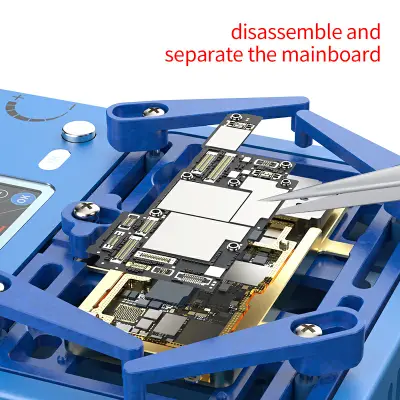 disassemble and separate the mainboard

OK